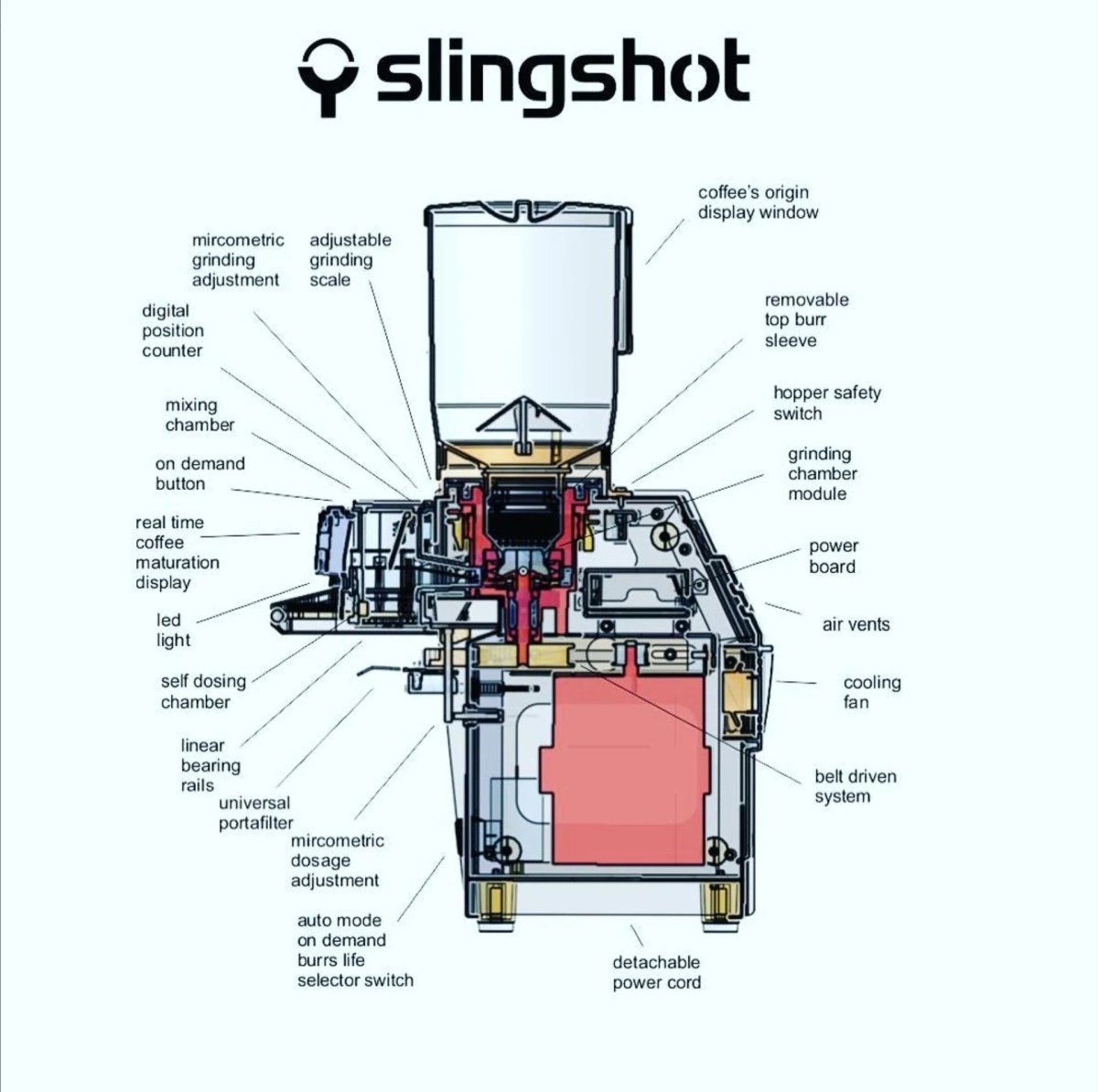 slingshot

mircometric grinding adjustment

adjustable grinding scale

digital position counter

mixing chamber

on demand button

real time coffee maturation display

led light

self dosing chamber

linear bearing rails

universal portafilter

mircometric dosage adjustment

auto mode on demand burrs life selector switch

coffee's origin display window

removable top burr sleeve

hopper safety switch

grinding chamber module

power board

air vents

cooling fan

belt driven system

detachable power cord